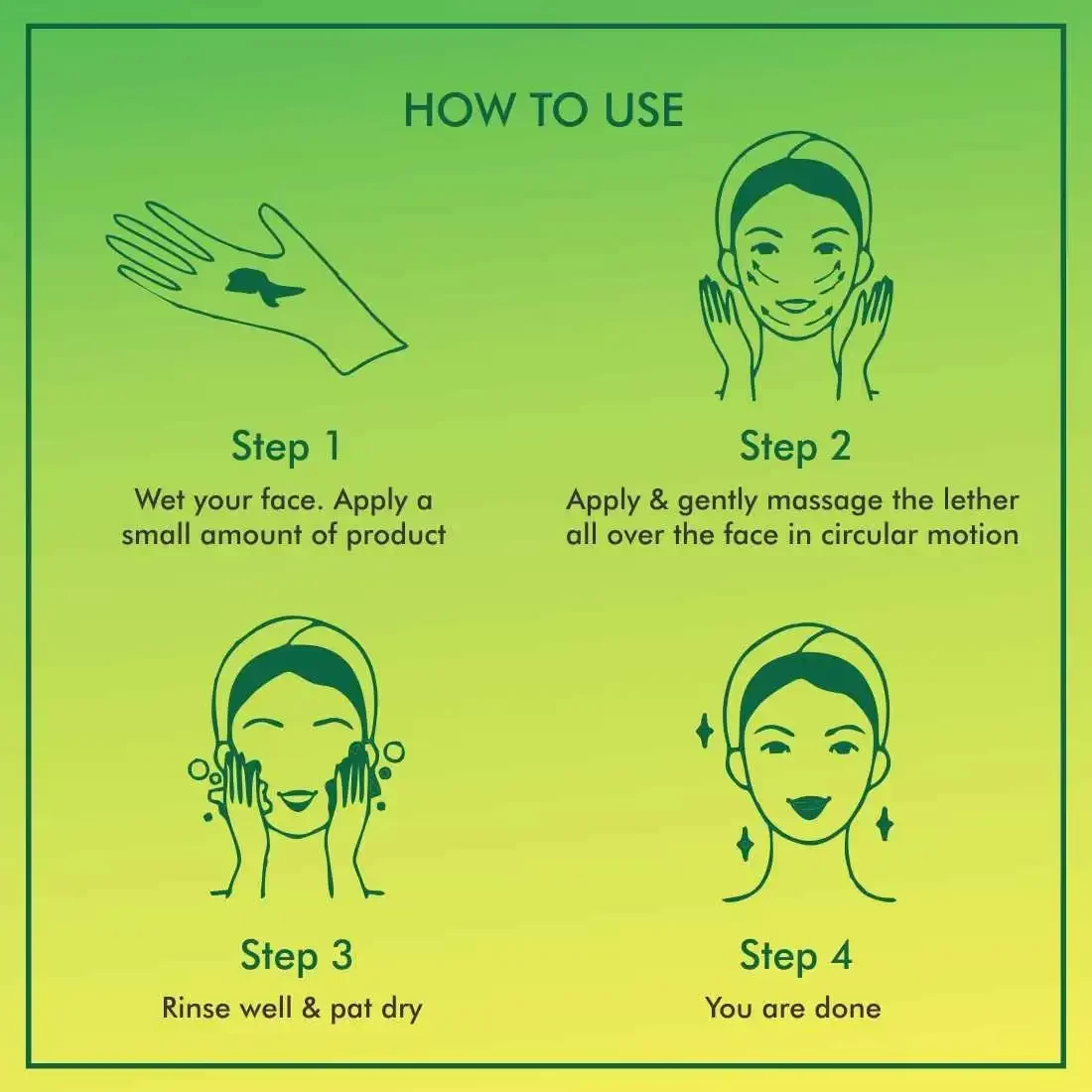 HOW TO USE

Step 1
Wet your face. Apply a small amount of product

Step 2
Apply & gently massage the lether all over the face in circular motion

Step 3
Rinse well & pat dry

Step 4
You are done